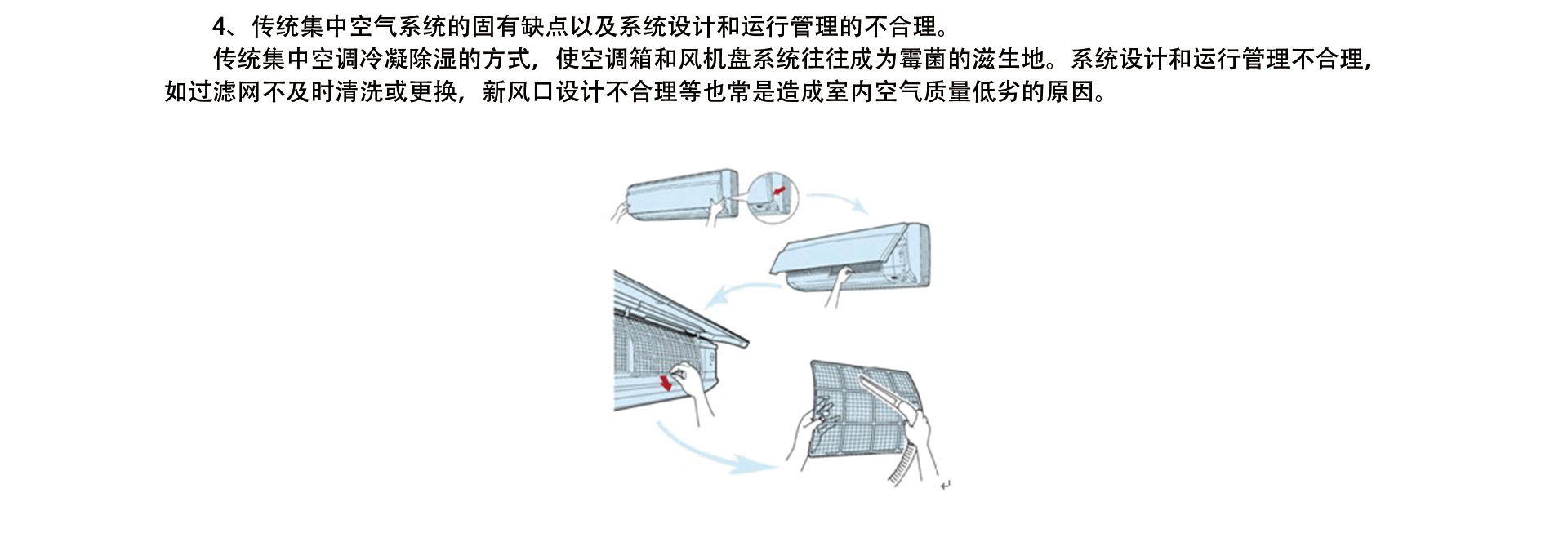 4、传统集中空气系统的固有缺点以及系统设计和运行管理的不合理。

传统集中空调冷凝除湿的方式，使空调箱和风机盘系统往往成为霉菌的滋生地。系统设计和运行管理不合理，如过滤网不及时清洗或更换，新风口设计不合理等也常是造成室内空气质量低劣的原因。